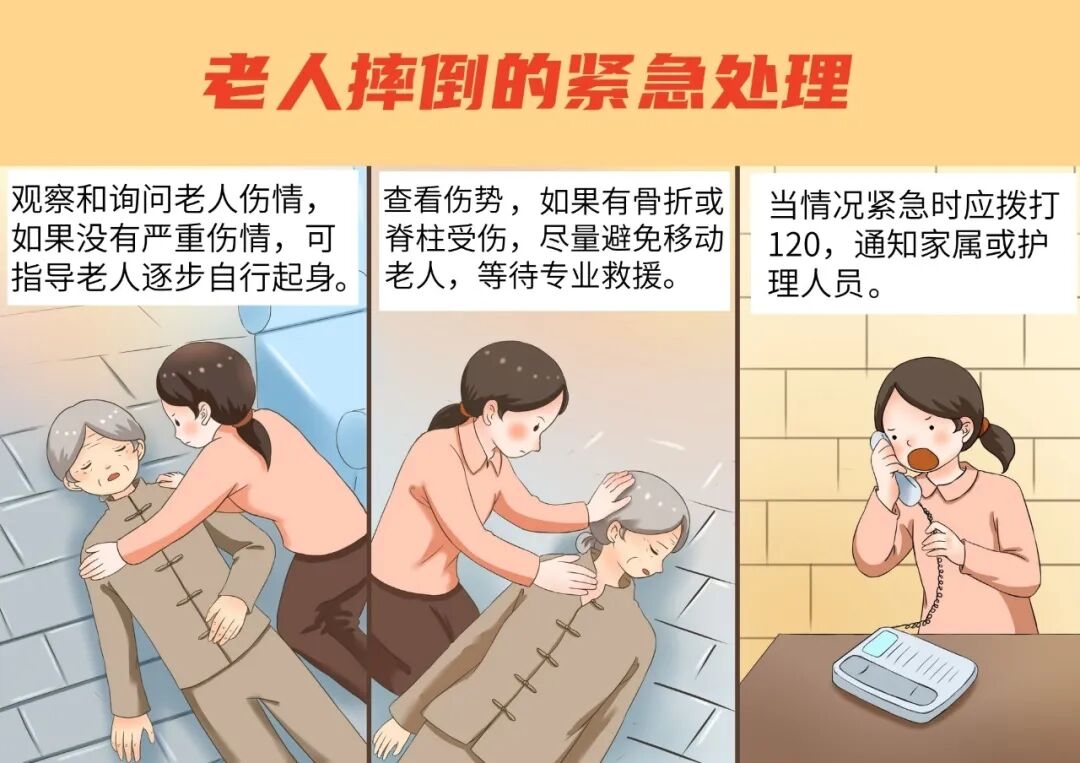 老人摔倒的紧急处理

观察和询问老人伤情，如果没有严重伤情，可指导老人逐步自行起身。

查看伤势，如果有骨折或脊柱受伤，尽量避免移动老人，等待专业救援。

当情况紧急时应拨打120，通知家属或护理人员。