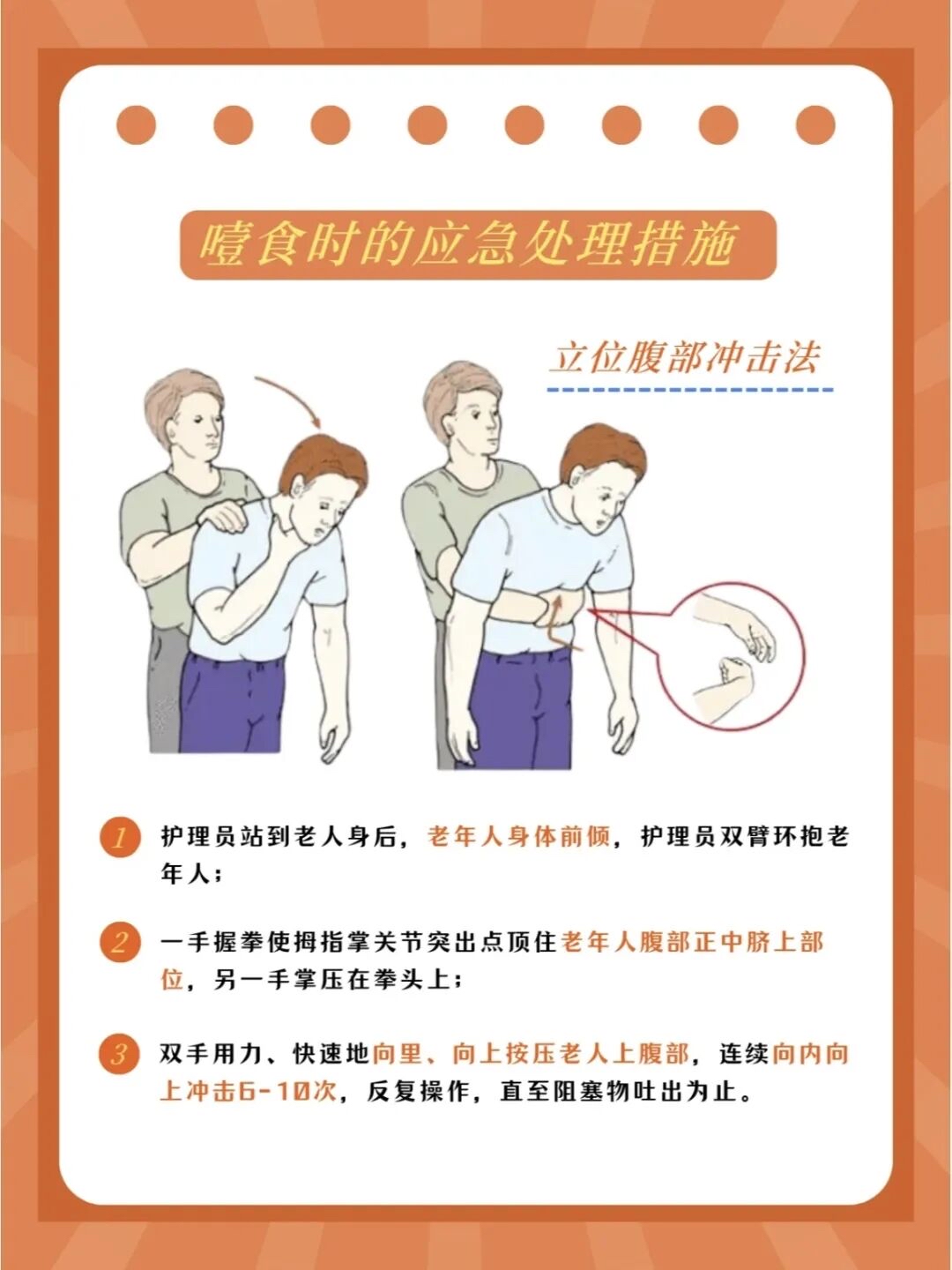 噎食时的应急处理措施

立位腹部冲击法

1 护理员站到老人身后，老年人身体前倾，护理员双臂环抱老年人；

2 一手握拳使拇指掌关节突出点顶住老年人腹部正中脐上部位，另一手掌压在拳头上；

3 双手用力、快速地向里、向上按压老人上腹部，连续向内向上冲击6-10次，反复操作，直至阻塞物吐出为止。