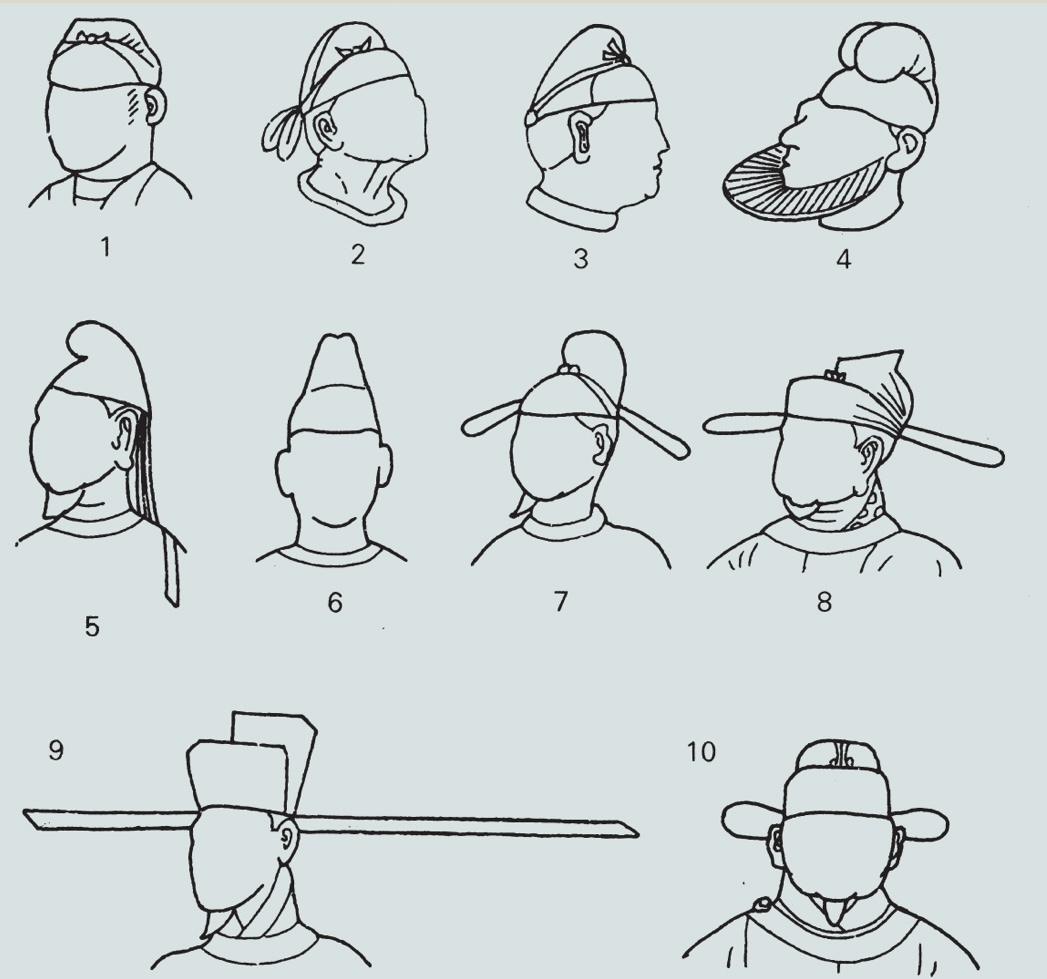 1

2

3

4

5

6

7

8

9

10