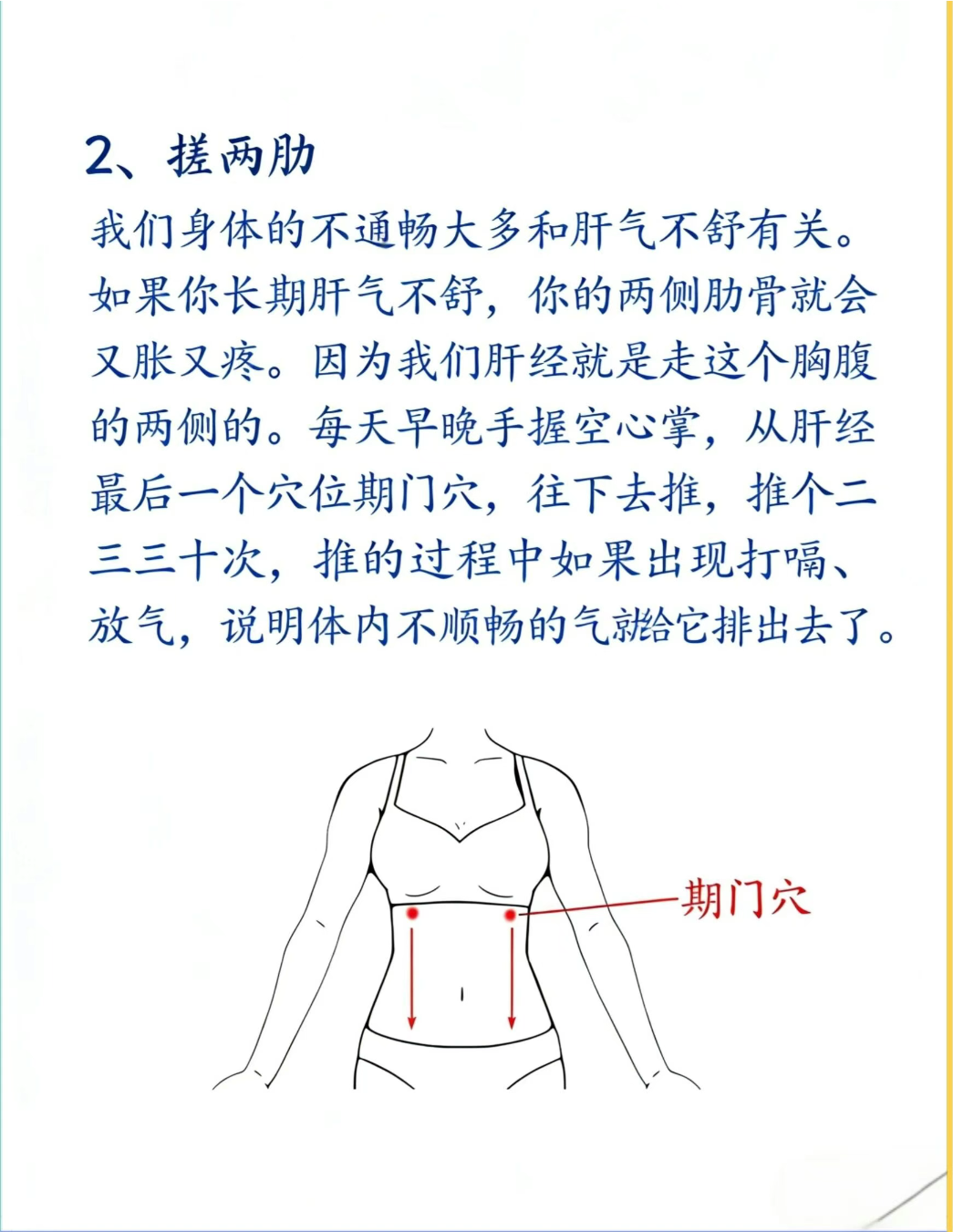 2、搓两肋

我们身体的不通畅大多和肝气不舒有关。如果你长期肝气不舒，你的两侧肋骨就会又胀又疼。因为我们肝经就是走这个胸腹的两侧的。每天早晚手握空心掌，从肝经最后一个穴位期门穴，往下去推，推个二三三十次，推的过程中如果出现打嗝、放气，说明体内不顺畅的气就给它排出去了。

期门穴