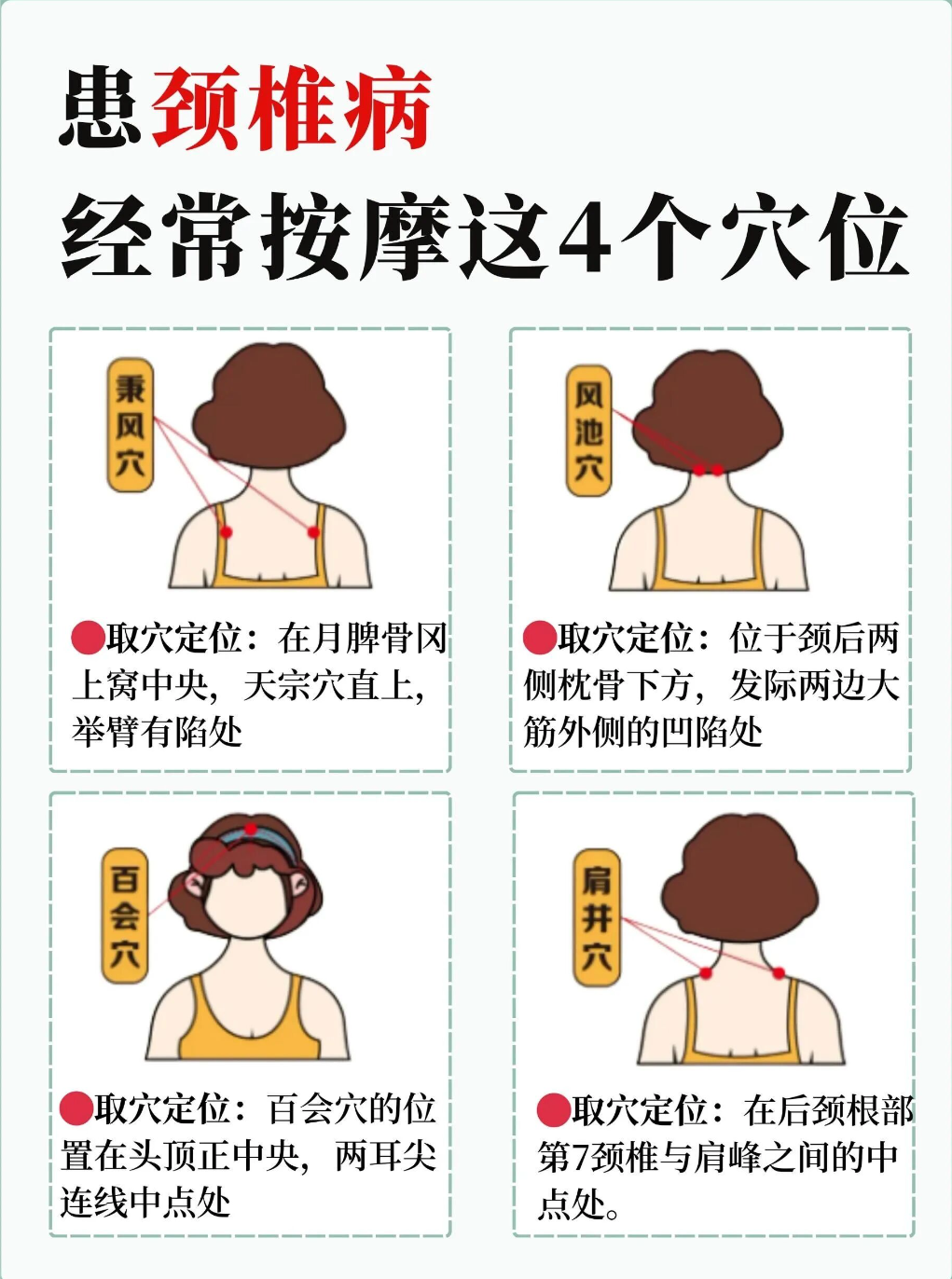 患颈椎病
经常按摩这4个穴位

秉风穴

取穴定位：在月脾骨冈上窝中央，天宗穴直上，举臂有陷处

风池穴

取穴定位：位于颈后两侧枕骨下方，发际两边大筋外侧的凹陷处

百会穴

取穴定位：百会穴的位置在头顶正中央，两耳尖连线中点处

肩井穴

取穴定位：在后颈根部第7颈椎与肩峰之间的中点处。